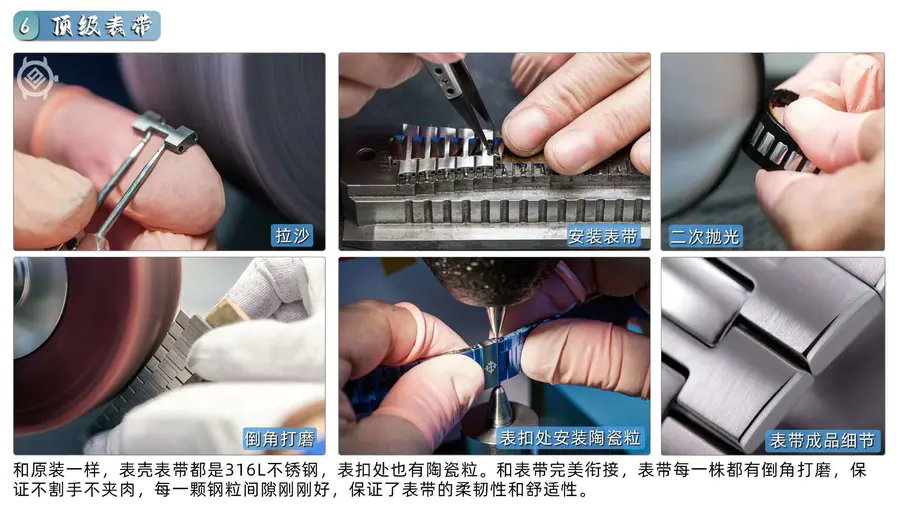 6 顶级表带

拉沙

安装表带

二次抛光

倒角打磨

表扣处安装陶瓷粒

表带成品细节

和原装一样，表壳表带都是316L不锈钢，表扣处也有陶瓷粒。和表带完美衔接，表带每一株都有倒角打磨，保证不割手不夹肉，每一颗钢粒间隙刚刚好，保证了表带的柔韧性和舒适性。